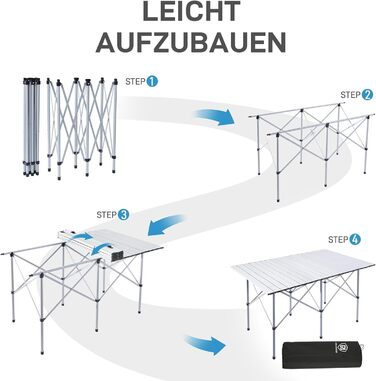 LEICHT AUFZUBAUEN

STEP 1

STEP 2

STEP 3

STEP 4