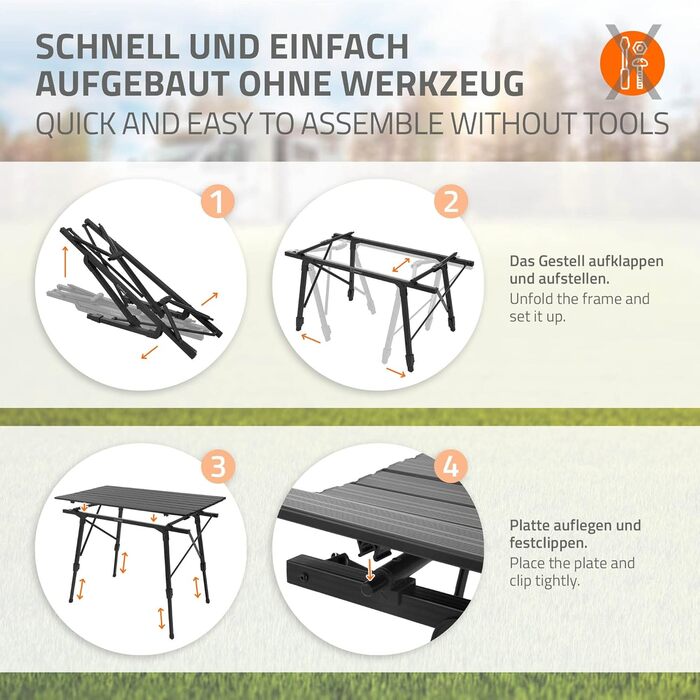 SCHNELL UND EINFACH AUFGEBAUT OHNE WERKZEUG
QUICK AND EASY TO ASSEMBLE WITHOUT TOOLS

1

2

Das Gestell aufklappen und aufstellen.
Unfold the frame and set it up.

3

4

Platte auflegen und festclippen.
Place the plate and clip tightly.