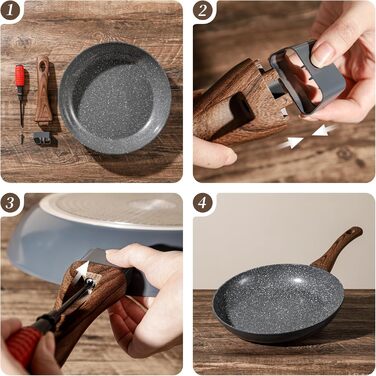 1
2
3
4