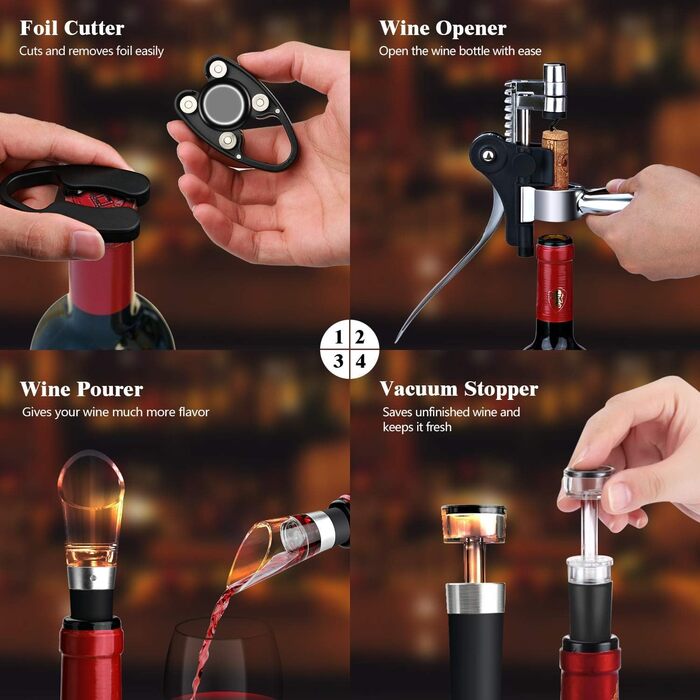 Foil Cutter
Cuts and removes foil easily

Wine Opener
Open the wine bottle with ease

1 2
3 4

Wine Pourer
Gives your wine much more flavor

Vacuum Stopper
Saves unfinished wine and keeps it fresh