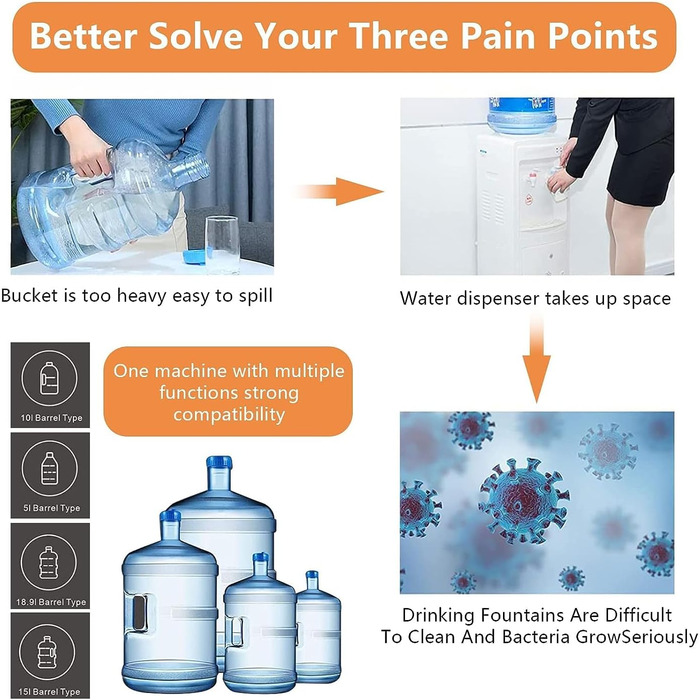 Better Solve Your Three Pain Points

Bucket is too heavy easy to spill

Water dispenser takes up space

10l Barrel Type

5l Barrel Type

18.9l Barrel Type

15l Barrel Type

One machine with multiple functions strong compatibility

Drinking Fountains Are Difficult To Clean And Bacteria GrowSeriously