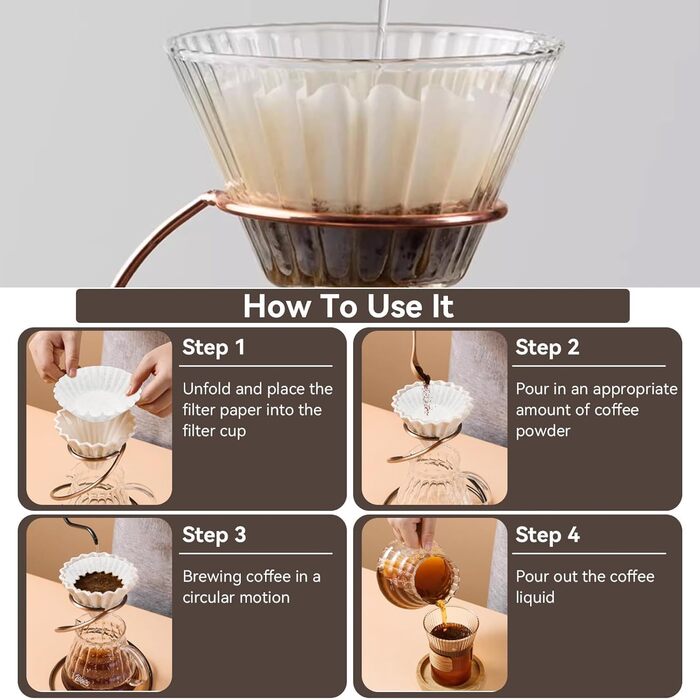 How To Use It

Step 1

Unfold and place the filter paper into the filter cup

Step 2

Pour in an appropriate amount of coffee powder

Step 3

Brewing coffee in a circular motion

Step 4

Pour out the coffee liquid