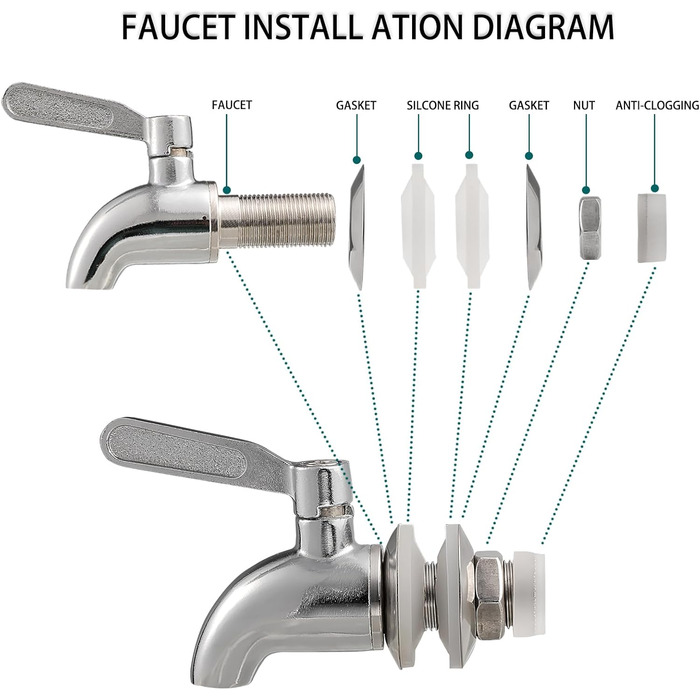 FAUCET INSTALL ATION DIAGRAM

FAUCET

GASKET

SILCONE RING

GASKET

NUT

ANTI-CLOGGING