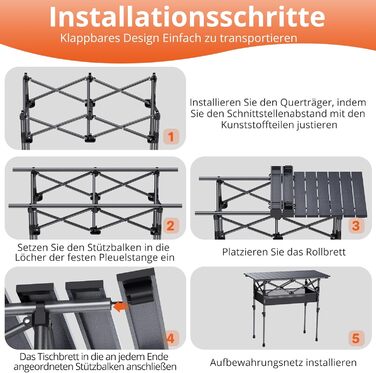 Installationsschritte
Klappbares Design Einfach zu transportieren

1

Installieren Sie den Querträger, indem Sie den Schnittstellenabstand mit den Kunststoffteilen justieren

2

Setzen Sie den Stützbalken in die Löcher der festen Pleuelstange ein

3

Platzieren Sie das Rollbrett

4

Das Tischbrett in die an jedem Ende angeordneten Stützbalken anschließen

5

Aufbewahrungsnetz installieren