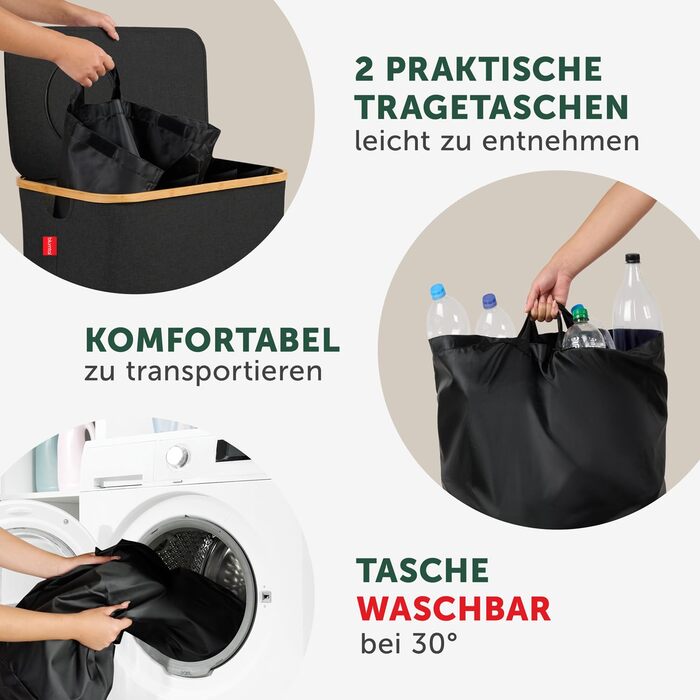 2 PRAKTISCHE TRAGETASCHEN
leicht zu entnehmen

KOMFORTABEL
zu transportieren

TASCHE
WASCHBAR
bei 30°