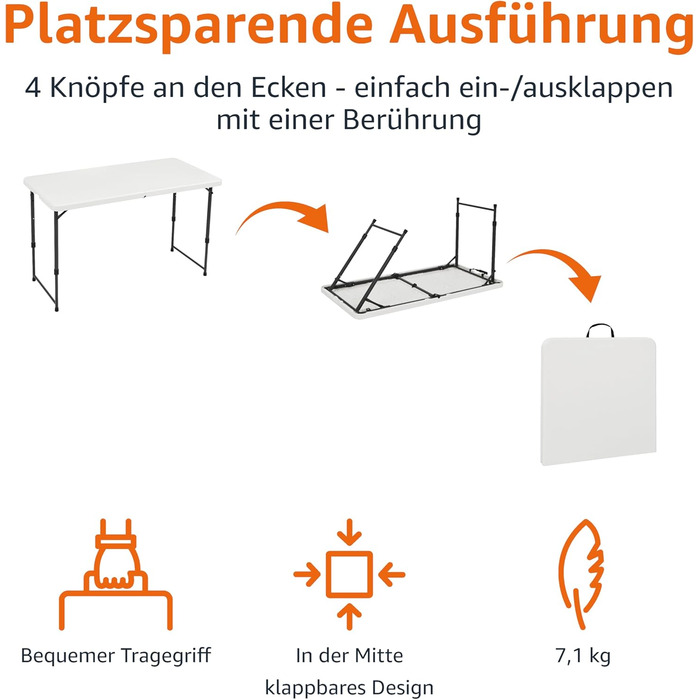 Platzsparende Ausführung

4 Knöpfe an den Ecken - einfach ein-/ausklappen mit einer Berührung

Bequemer Tragegriff

In der Mitte klappbares Design

7,1 kg