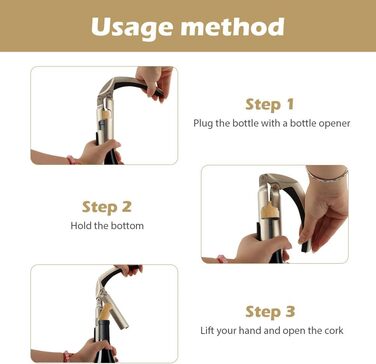 Usage method

Step 1
Plug the bottle with a bottle opener

Step 2
Hold the bottom

Step 3
Lift your hand and open the cork