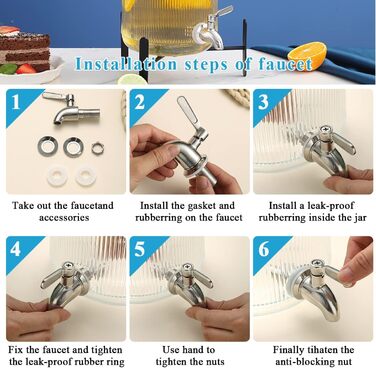 Installation steps of faucet

1

Take out the faucetand accessories

2

Install the gasket and rubberring on the faucet

3

Install a leak-proof rubberring inside the jar

4

Fix the faucet and tighten the leak-proof rubber ring

5

Use hand to tighten the nuts

6

Finally tihaten the anti-blocking nut