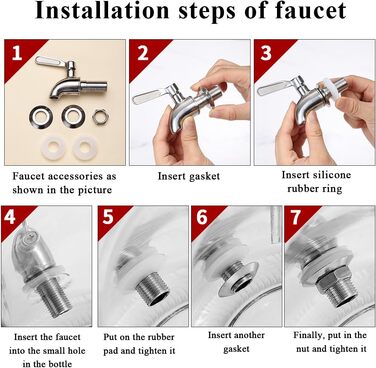 Installation steps of faucet

1

Faucet accessories as shown in the picture

2

Insert gasket

3

Insert silicone rubber ring

4

Insert the faucet into the small hole in the bottle

5

Put on the rubber pad and tighten it

6

Insert another gasket

7

Finally, put in the nut and tighten it