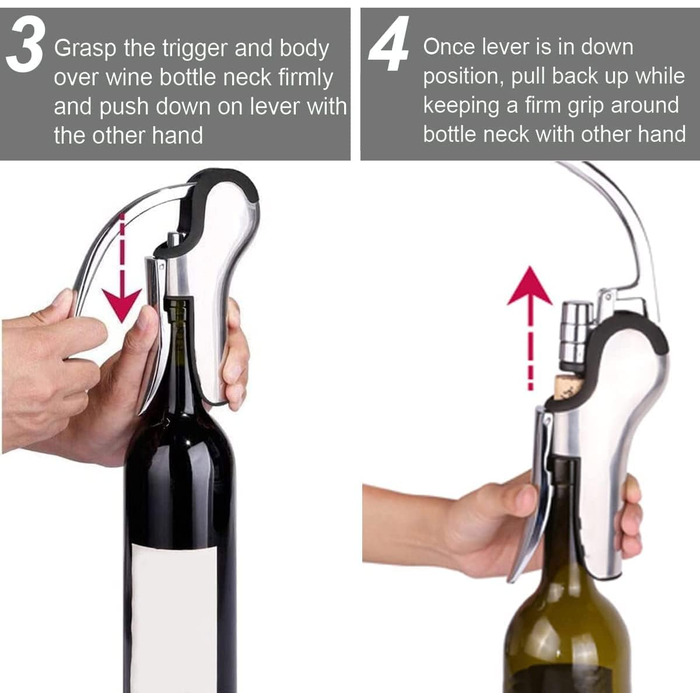 3 Grasp the trigger and body over wine bottle neck firmly and push down on lever with the other hand

4 Once lever is in down position, pull back up while keeping a firm grip around bottle neck with other hand