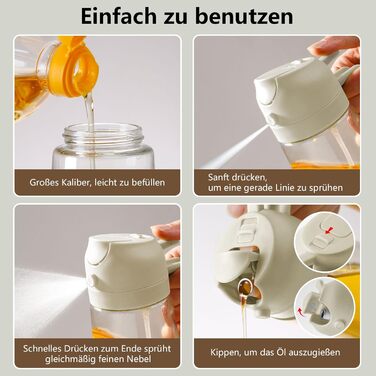 Einfach zu benutzen

Großes Kaliber, leicht zu befüllen

Sanft drücken,
um eine gerade Linie zu sprühen

Schnelles Drücken zum Ende sprüht gleichmäßig feinen Nebel

Kippen, um das Öl auszugießen