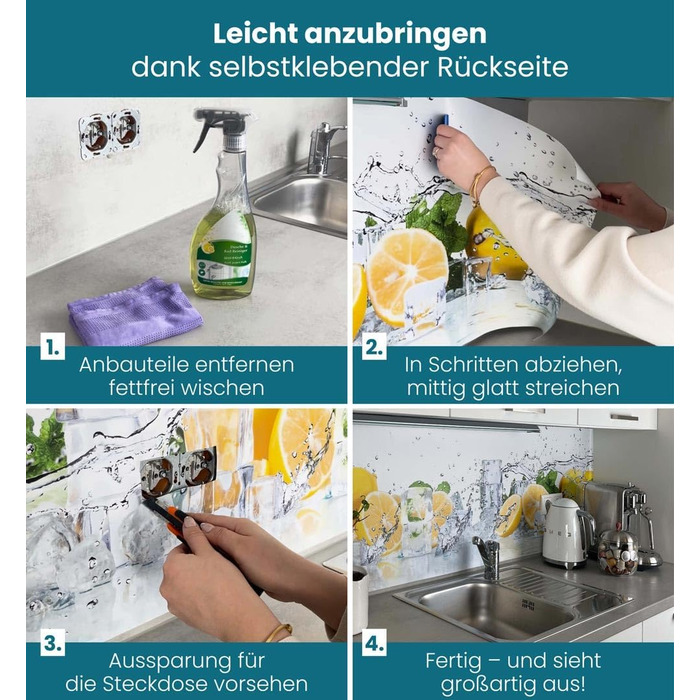 Leicht anzubringen
dank selbstklebender Rückseite

Dusche & Bad Reiniger

1.
Anbauteile entfernen fettfrei wischen

2.
In Schritten abziehen, mittig glatt streichen

3.
Aussparung für die Steckdose vorsehen

4.
Fertig – und sieht großartig aus!