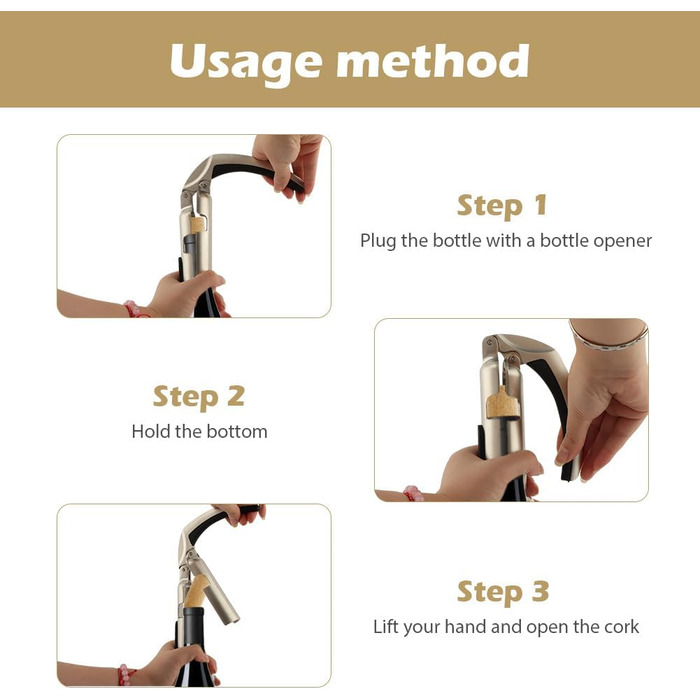 Usage method

Step 1
Plug the bottle with a bottle opener

Step 2
Hold the bottom

Step 3
Lift your hand and open the cork