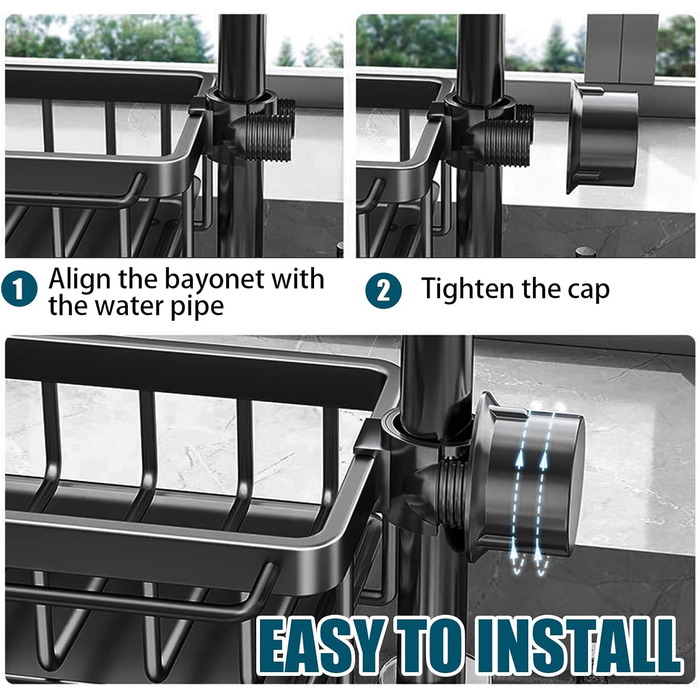 1 Align the bayonet with the water pipe

2 Tighten the cap

EASY TO INSTALL