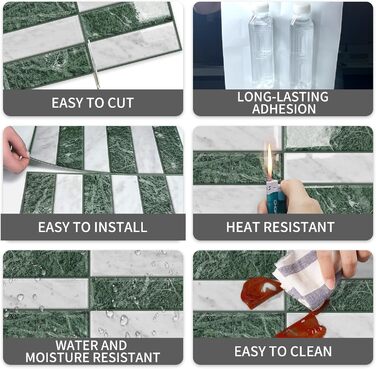 EASY TO CUT

LONG-LASTING ADHESION

EASY TO INSTALL

HEAT RESISTANT

WATER AND MOISTURE RESISTANT

EASY TO CLEAN