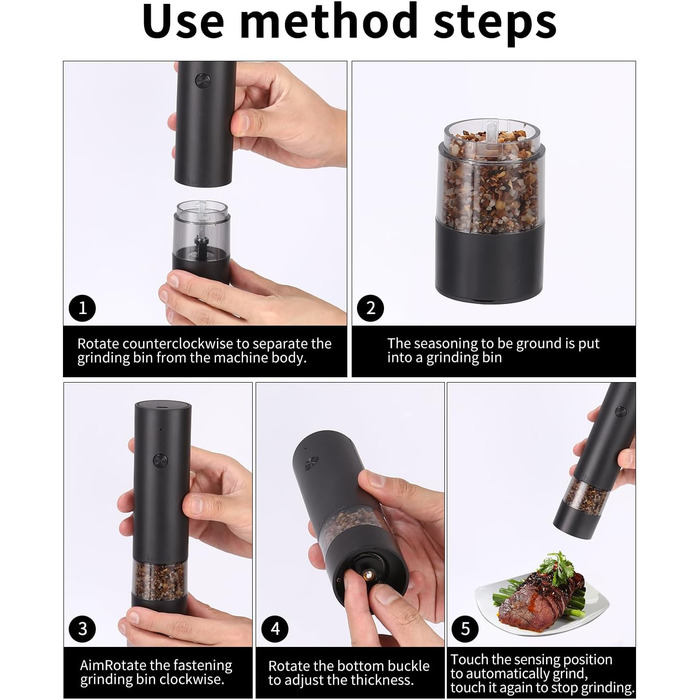 Use method steps

1

Rotate counterclockwise to separate the grinding bin from the machine body.

2

The seasoning to be ground is put into a grinding bin

3

AimRotate the fastening grinding bin clockwise.

4

Rotate the bottom buckle to adjust the thickness.

5

Touch the sensing position to automatically grind, touch it again to stop grinding.