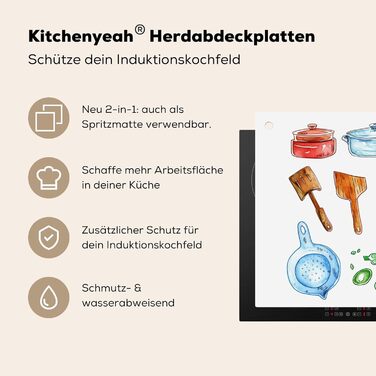 Kitchenyeah® Herdabdeckplatten
Schütze dein Induktionskochfeld

Neu 2-in-1: auch als Spritzmatte verwendbar.

Schaffe mehr Arbeitsfläche in deiner Küche

Zusätzlicher Schutz für dein Induktionskochfeld

Schmutz- & wasserabweisend