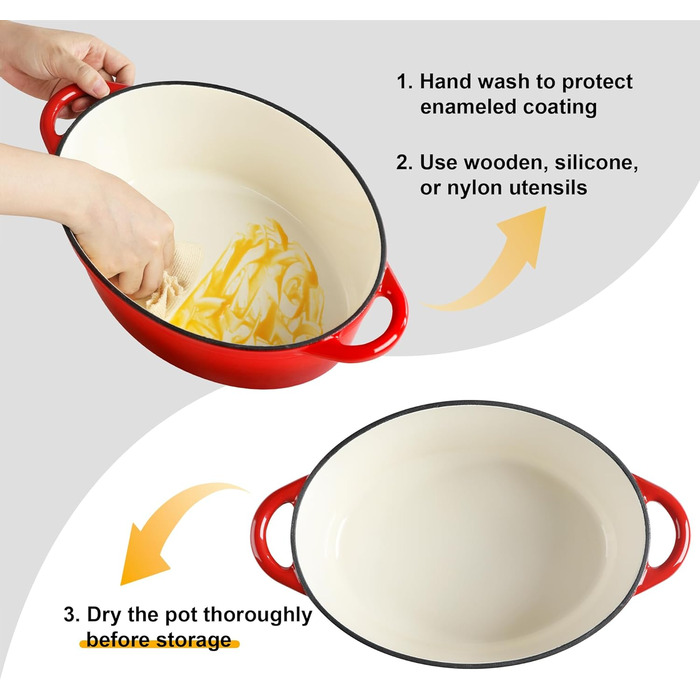 1. Hand wash to protect enameled coating

2. Use wooden, silicone, or nylon utensils

3. Dry the pot thoroughly before storage