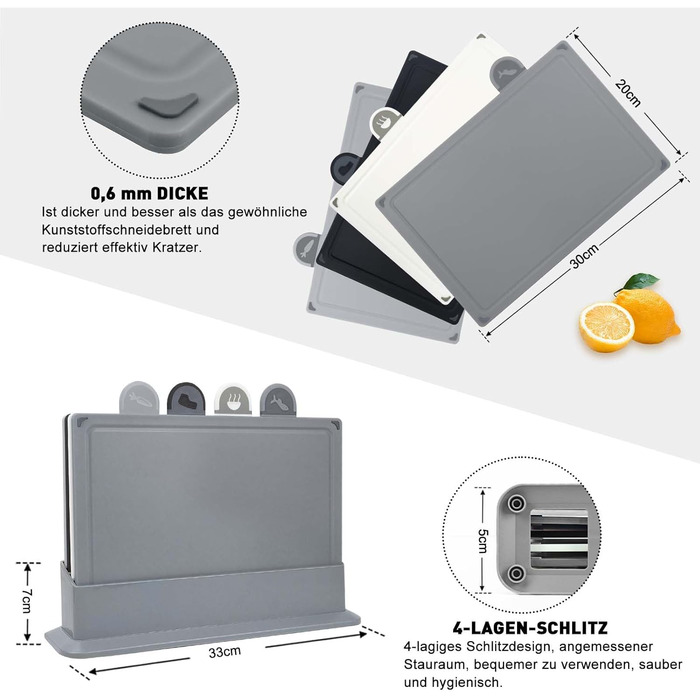 0,6 mm DICKE
Ist dicker und besser als das gewöhnliche Kunststoffschneidebrett und reduziert effektiv Kratzer.

20cm

30cm

7cm

33cm

5cm

4-LAGEN-SCHLITZ
4-lagiges Schlitzdesign, angemessener Stauraum, bequemer zu verwenden, sauber und hygienisch.