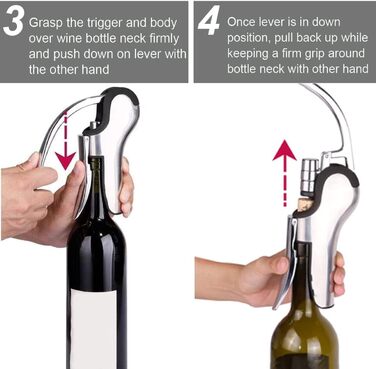 3 Grasp the trigger and body over wine bottle neck firmly and push down on lever with the other hand

4 Once lever is in down position, pull back up while keeping a firm grip around bottle neck with other hand