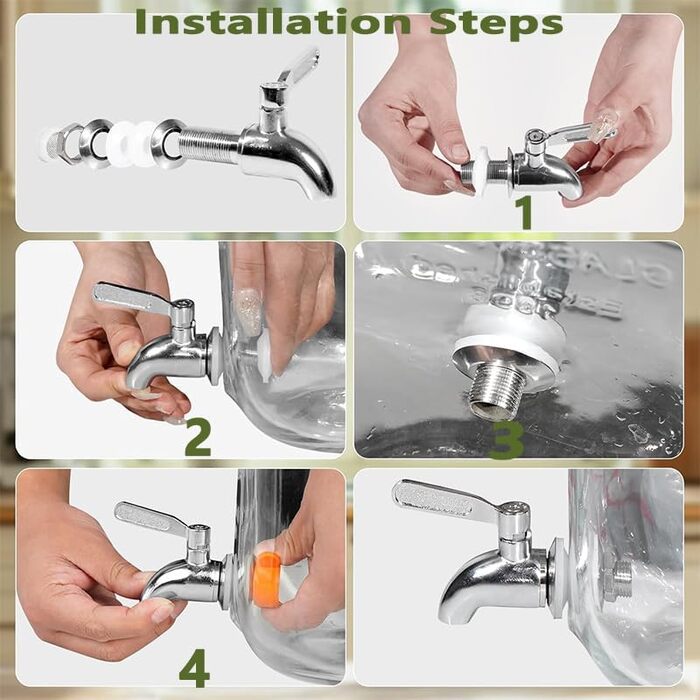 Installation Steps

1

2

3

4