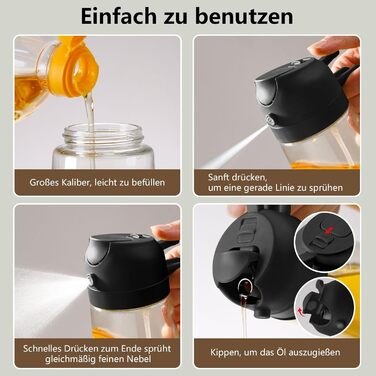 Einfach zu benutzen

Großes Kaliber, leicht zu befüllen

Sanft drücken, um eine gerade Linie zu sprühen

Schnelles Drücken zum Ende sprüht gleichmäßig feinen Nebel

Kippen, um das Öl auszugießen