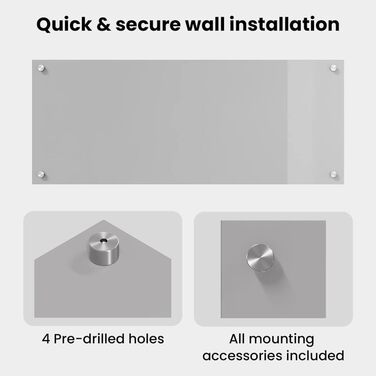 Quick & secure wall installation

4 Pre-drilled holes

All mounting accessories included