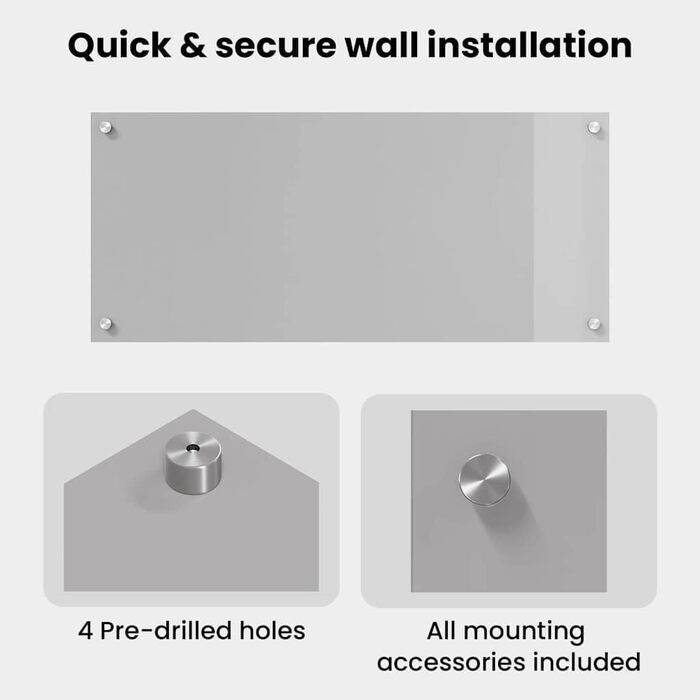 Quick & secure wall installation

4 Pre-drilled holes

All mounting accessories included