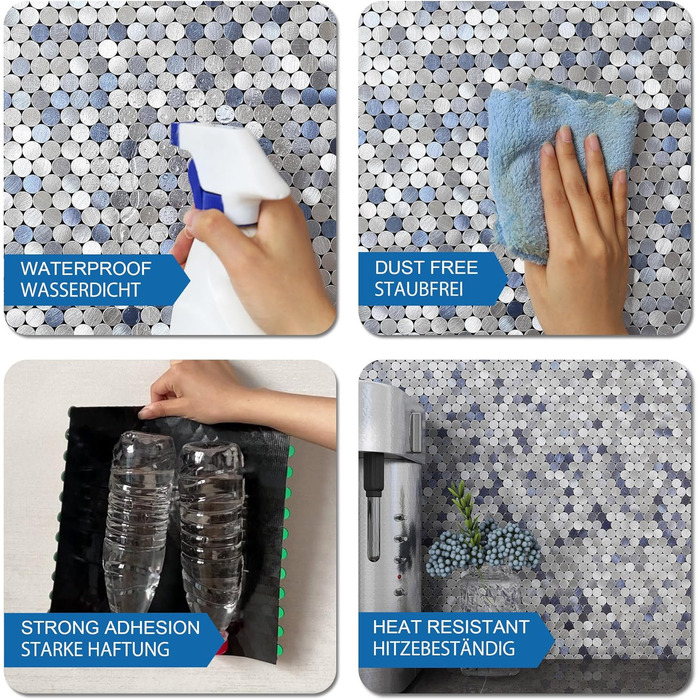 WATERPROOF
WASSERDICHT

DUST FREE
STAUBFREI

STRONG ADHESION
STARKE HAFTUNG

HEAT RESISTANT
HITZEBESTÄNDIG