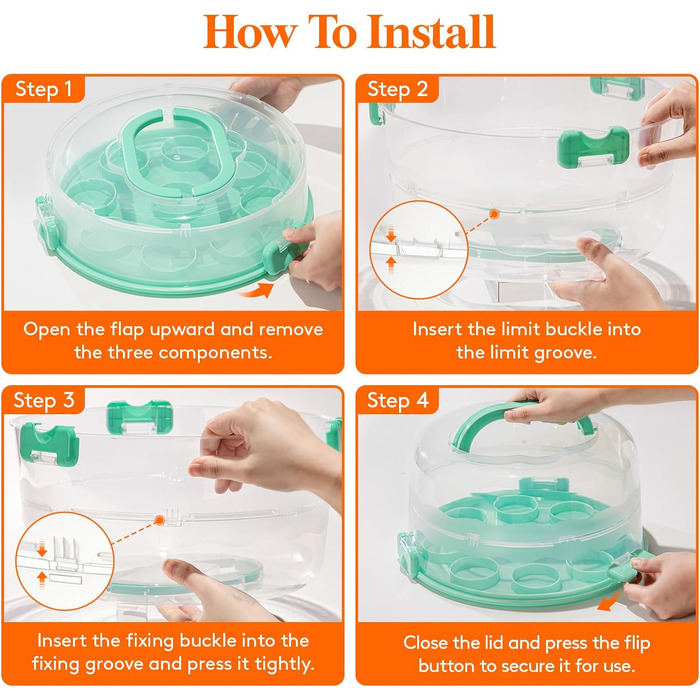 How To Install

Step 1

Open the flap upward and remove the three components.

Step 2

Insert the limit buckle into the limit groove.

Step 3

Insert the fixing buckle into the fixing groove and press it tightly.

Step 4

Close the lid and press the flip button to secure it for use.