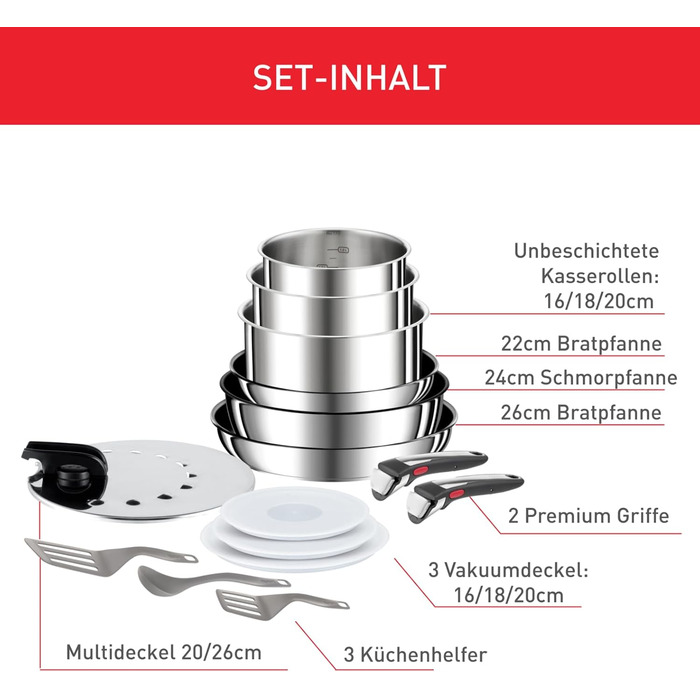 SET-INHALT

Unbeschichtete Kasserollen: 16/18/20cm

22cm Bratpfanne

24cm Schmorpfanne

26cm Bratpfanne

2 Premium Griffe

3 Vakuumdeckel: 16/18/20cm

Multideckel 20/26cm

3 Küchenhelfer