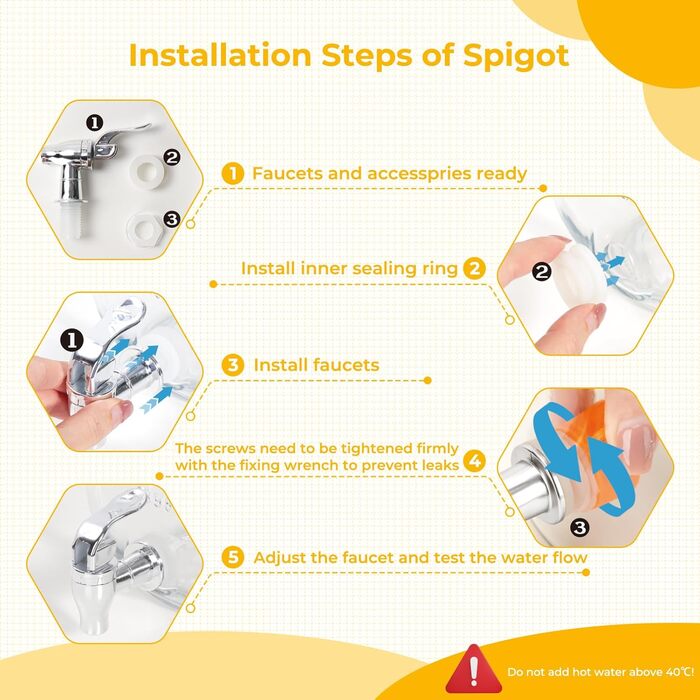 Installation Steps of Spigot

1

2

3

1 Faucets and accesspries ready

Install inner sealing ring 2

2

1

3 Install faucets

The screws need to be tightened firmly with the fixing wrench to prevent leaks 4

3

5 Adjust the faucet and test the water flow

Do not add hot water above 40℃!