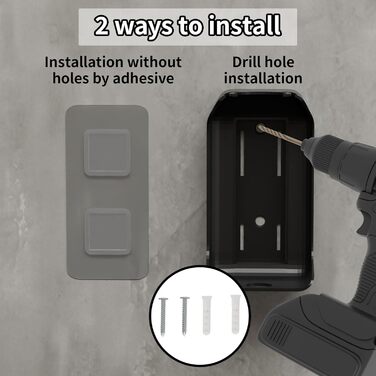 2 ways to install

Installation without holes by adhesive

Drill hole installation