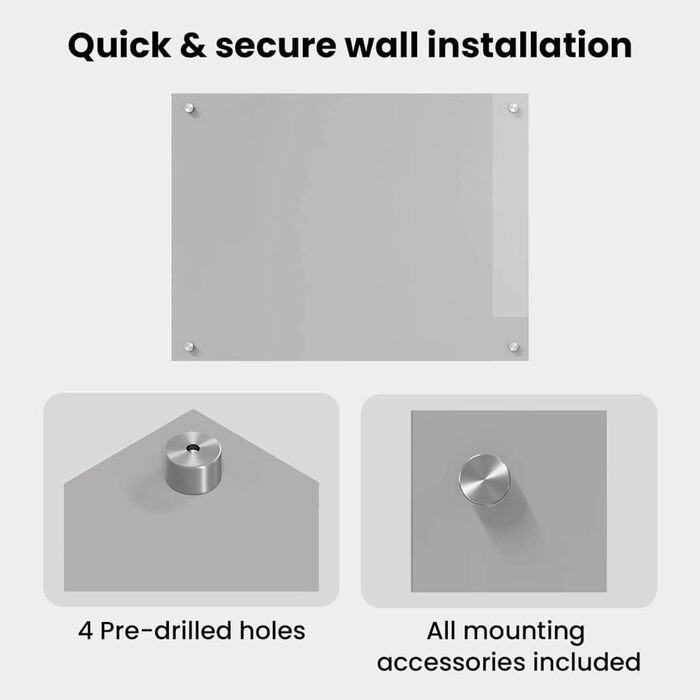 Quick & secure wall installation

4 Pre-drilled holes

All mounting accessories included