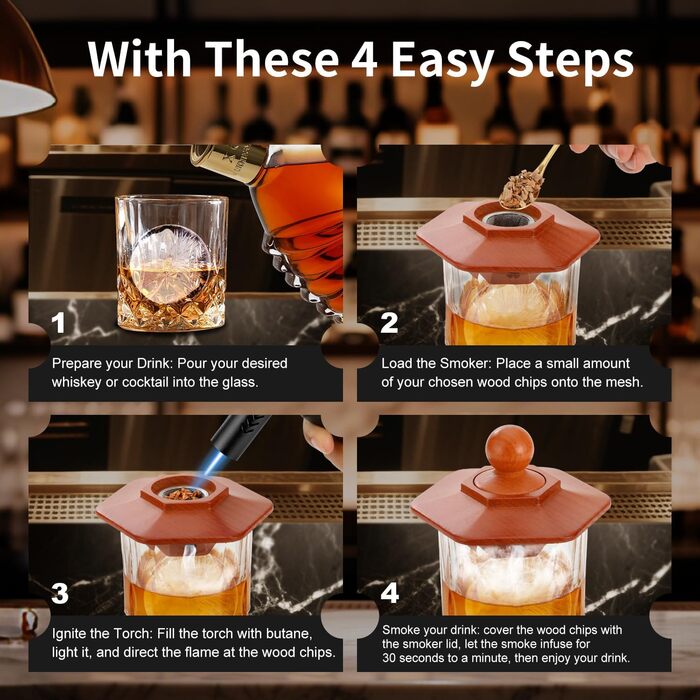 With These 4 Easy Steps

1

Prepare your Drink: Pour your desired whiskey or cocktail into the glass.

2

Load the Smoker: Place a small amount of your chosen wood chips onto the mesh.

3

Ignite the Torch: Fill the torch with butane, light it, and direct the flame at the wood chips.

4

Smoke your drink: cover the wood chips with the smoker lid, let the smoke infuse for 30 seconds to a minute, then enjoy your drink.