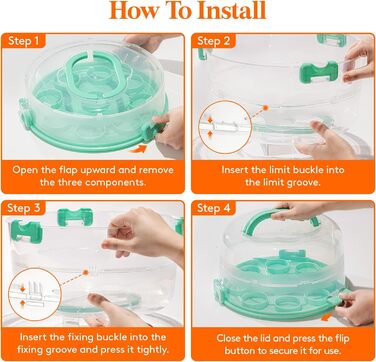 How To Install

Step 1

Open the flap upward and remove the three components.

Step 2

Insert the limit buckle into the limit groove.

Step 3

Insert the fixing buckle into the fixing groove and press it tightly.

Step 4

Close the lid and press the flip button to secure it for use.