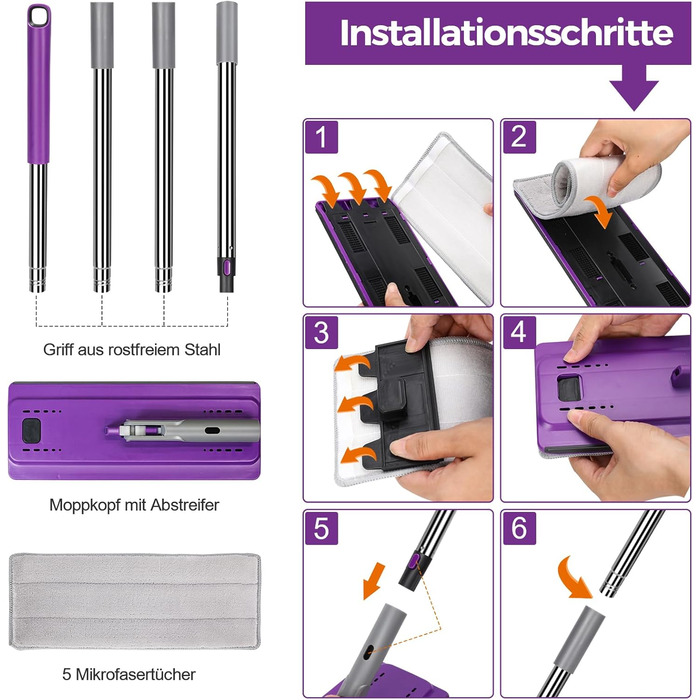 Griff aus rostfreiem Stahl

Moppkopf mit Abstreifer

5 Mikrofasertücher

Installationsschritte

1

2

3

4

5

6