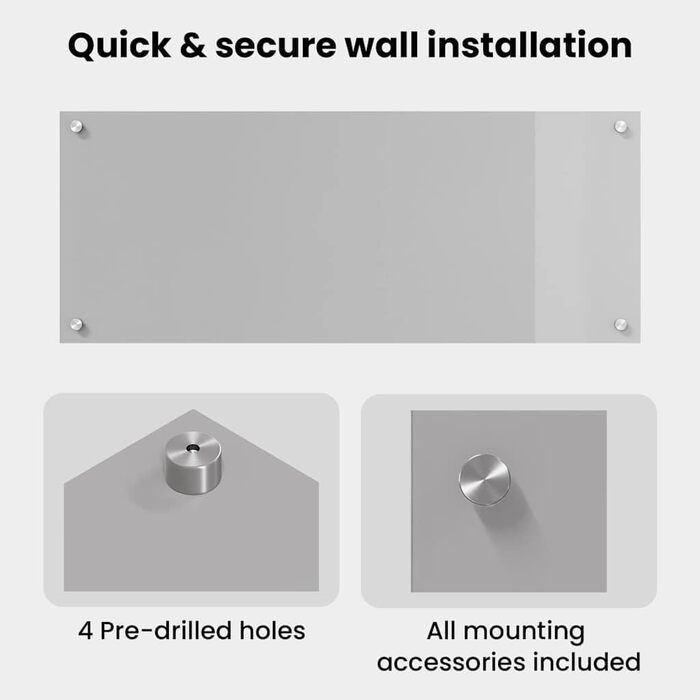 Quick & secure wall installation

4 Pre-drilled holes

All mounting accessories included